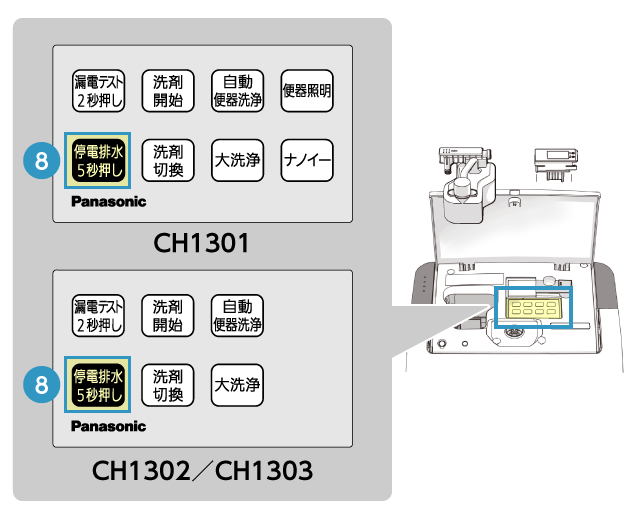 漏電テスト
2秒押し

洗剤
開始

自動
便器洗浄

便器照明

8

停電排水
5秒押し

洗剤
切換

大洗浄

ナノイー

Panasonic

CH1301

漏電テスト
2秒押し

洗剤
開始

自動
便器洗浄

8

停電排水
5秒押し

洗剤
切換

大洗浄

Panasonic

CH1302／CH1303