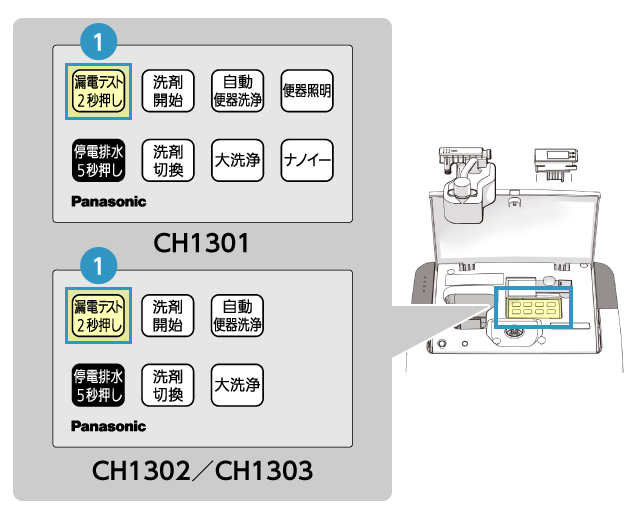 1

漏電テスト
2秒押し

洗剤
開始

自動
便器洗浄

便器照明

停電排水
5秒押し

洗剤
切換

大洗浄

ナノイー

Panasonic

CH1301

1

漏電テスト
2秒押し

洗剤
開始

自動
便器洗浄

停電排水
5秒押し

洗剤
切換

大洗浄

Panasonic

CH1302／CH1303