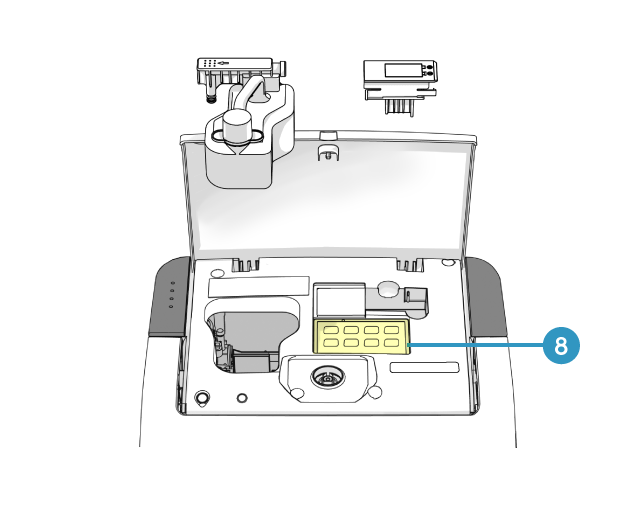 8