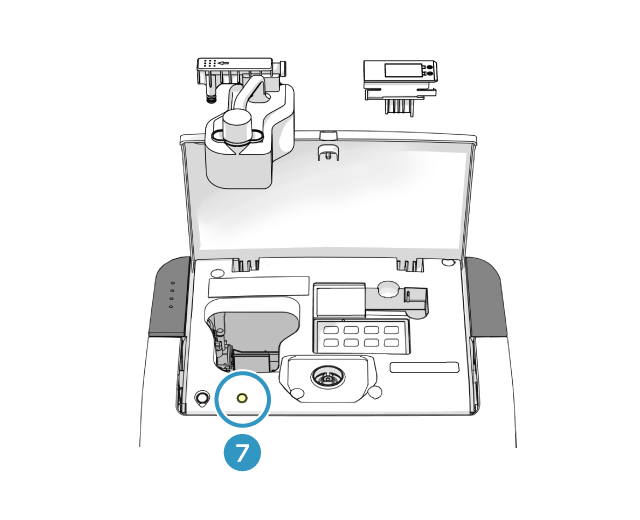 7