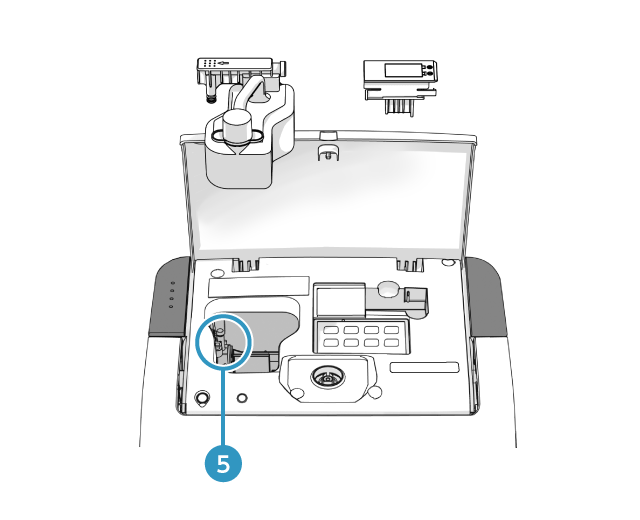 5