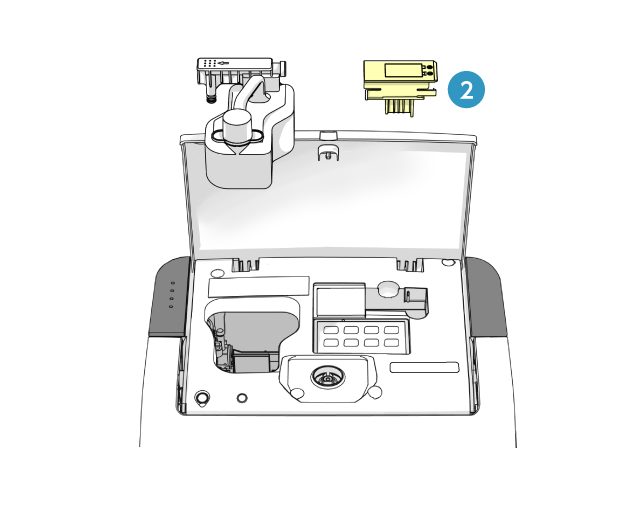 2