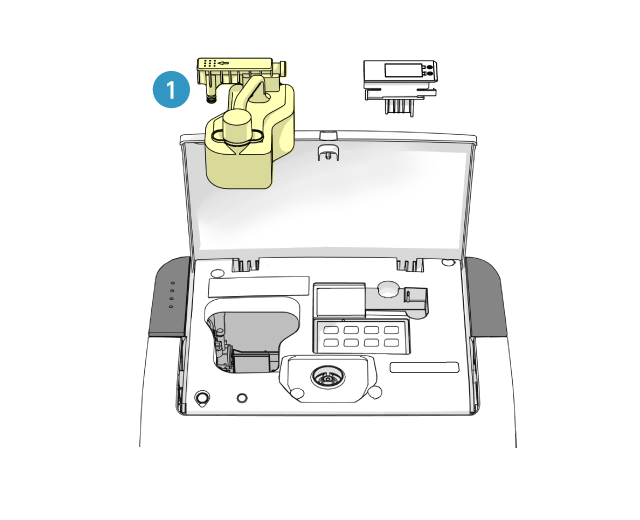 1