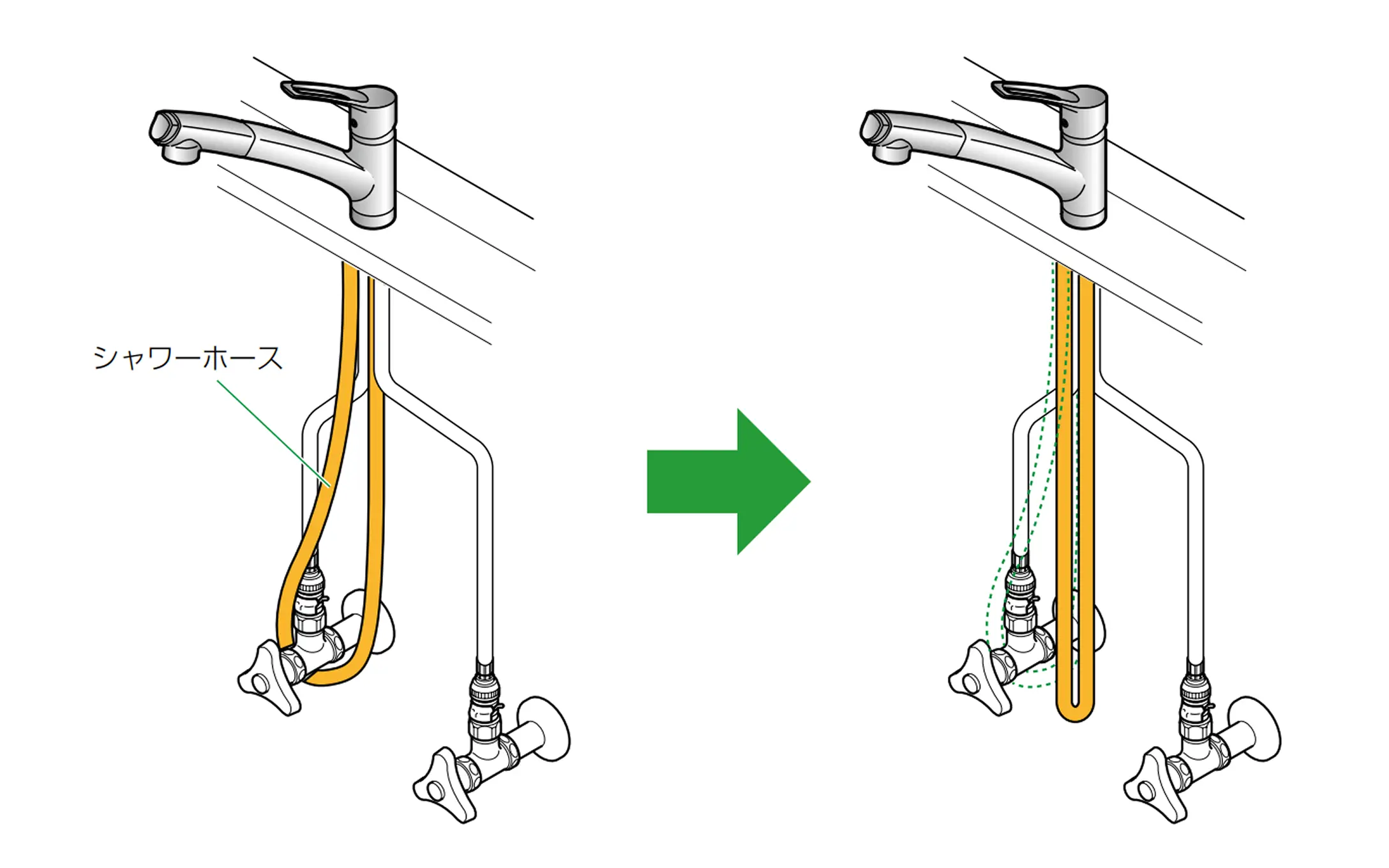 シャワーホース