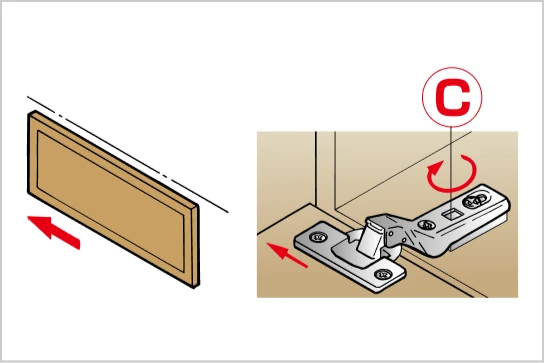 C