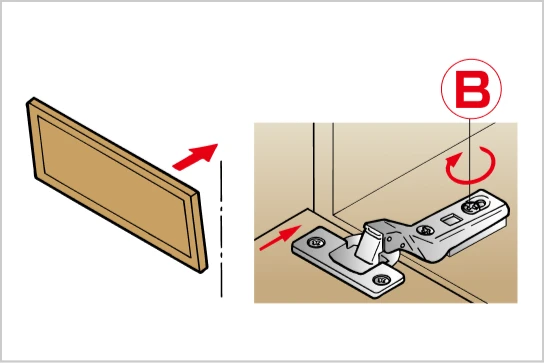 B