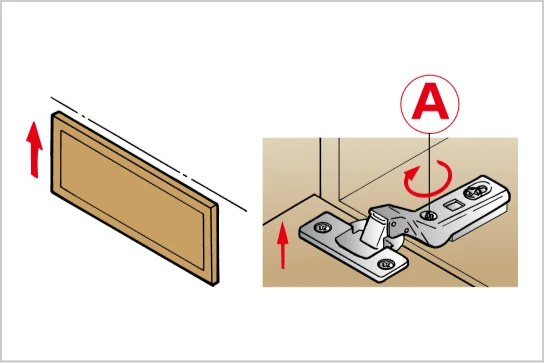 A