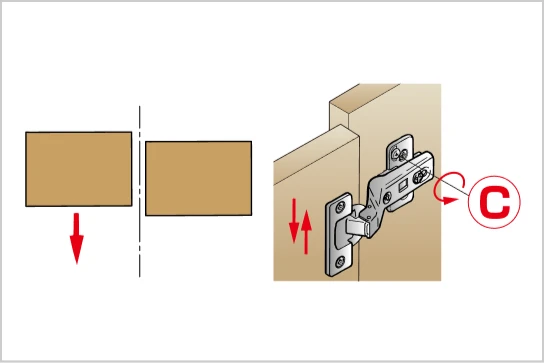 C