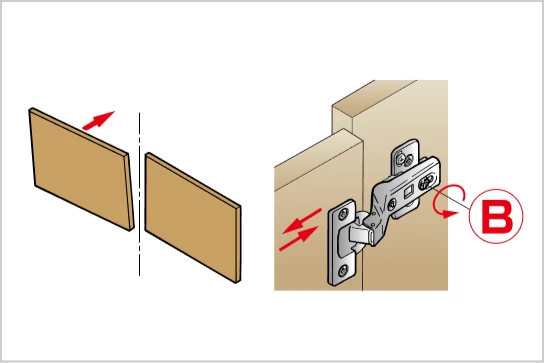 B