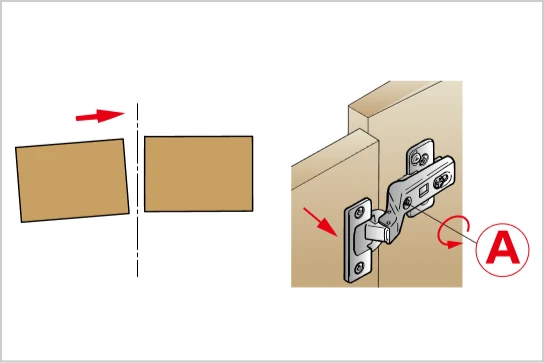 A