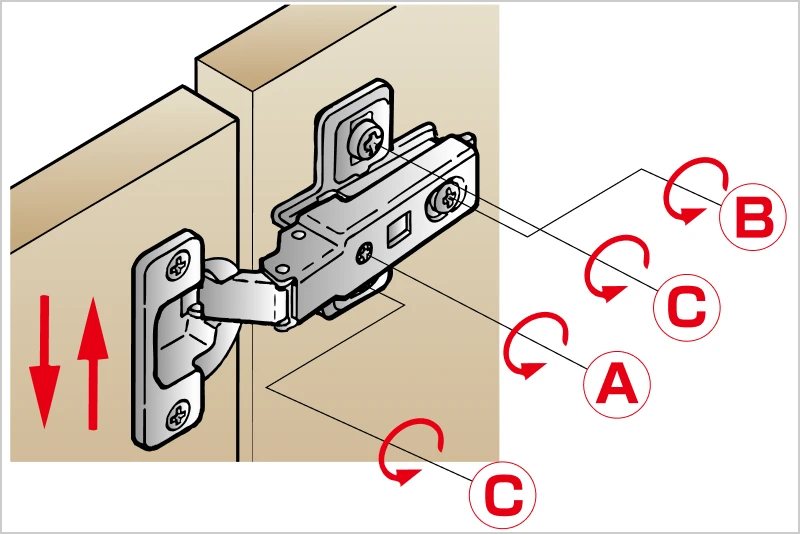 B
C
A
C