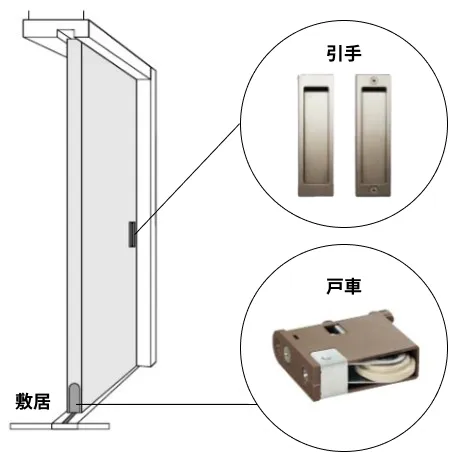 引手

戸車

敷居