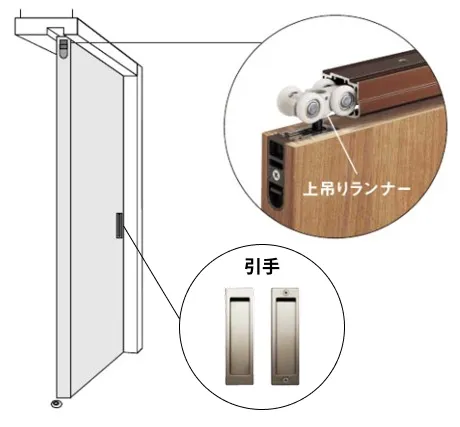 上吊りランナー

引手