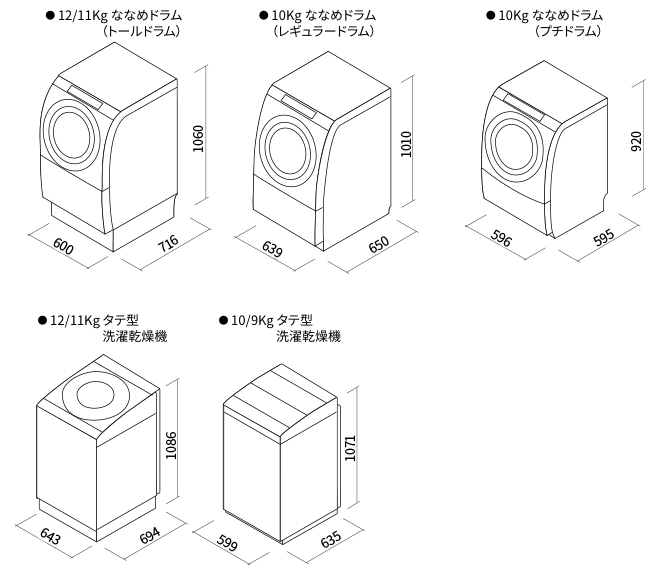 ● 12/11Kg ななめドラム
（トールドラム）

1060

600

716

● 10Kg ななめドラム
（レギュラードラム）

1010

639

650

● 10Kg ななめドラム
（プチドラム）

920

596

595

● 12/11Kg タテ型
洗濯乾燥機

1086

643

694

● 10/9Kg タテ型
洗濯乾燥機

1071

599

635