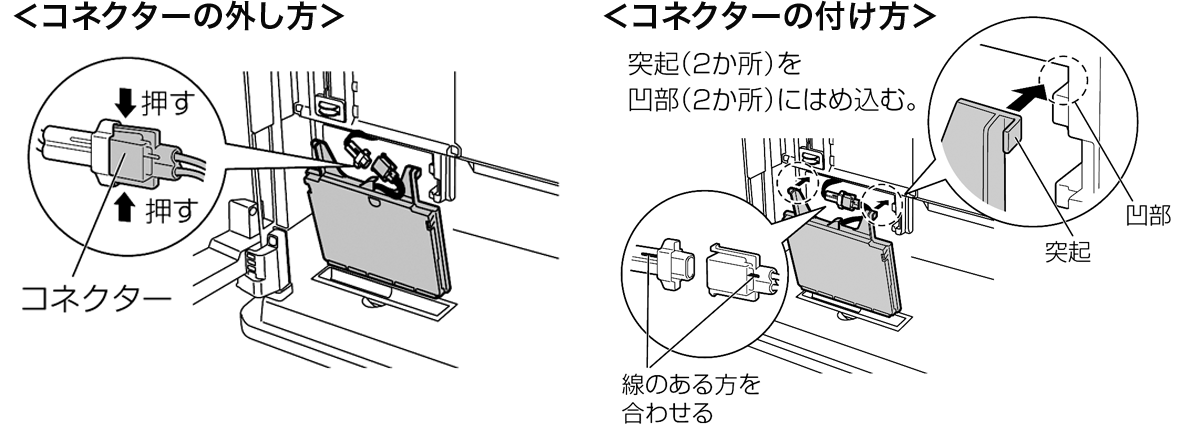 <コネクターの外し方>

押す

押す

コネクター

<コネクターの付け方>

突起(2か所)を
凹部(2か所)にはめ込む。

凹部

突起

線のある方を
合わせる