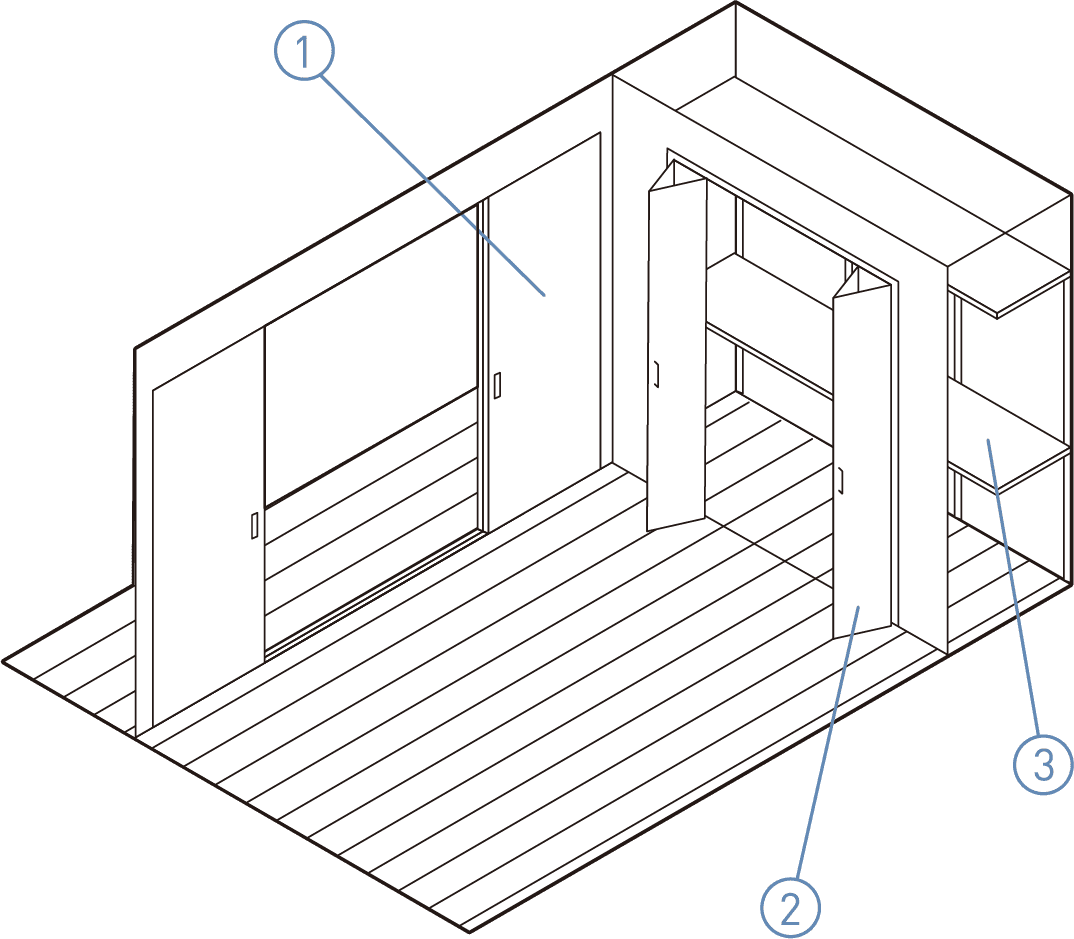 1
2
3