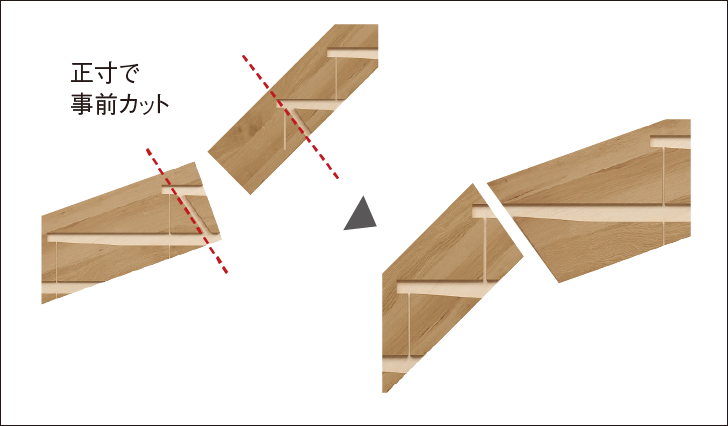 正寸で
事前カット