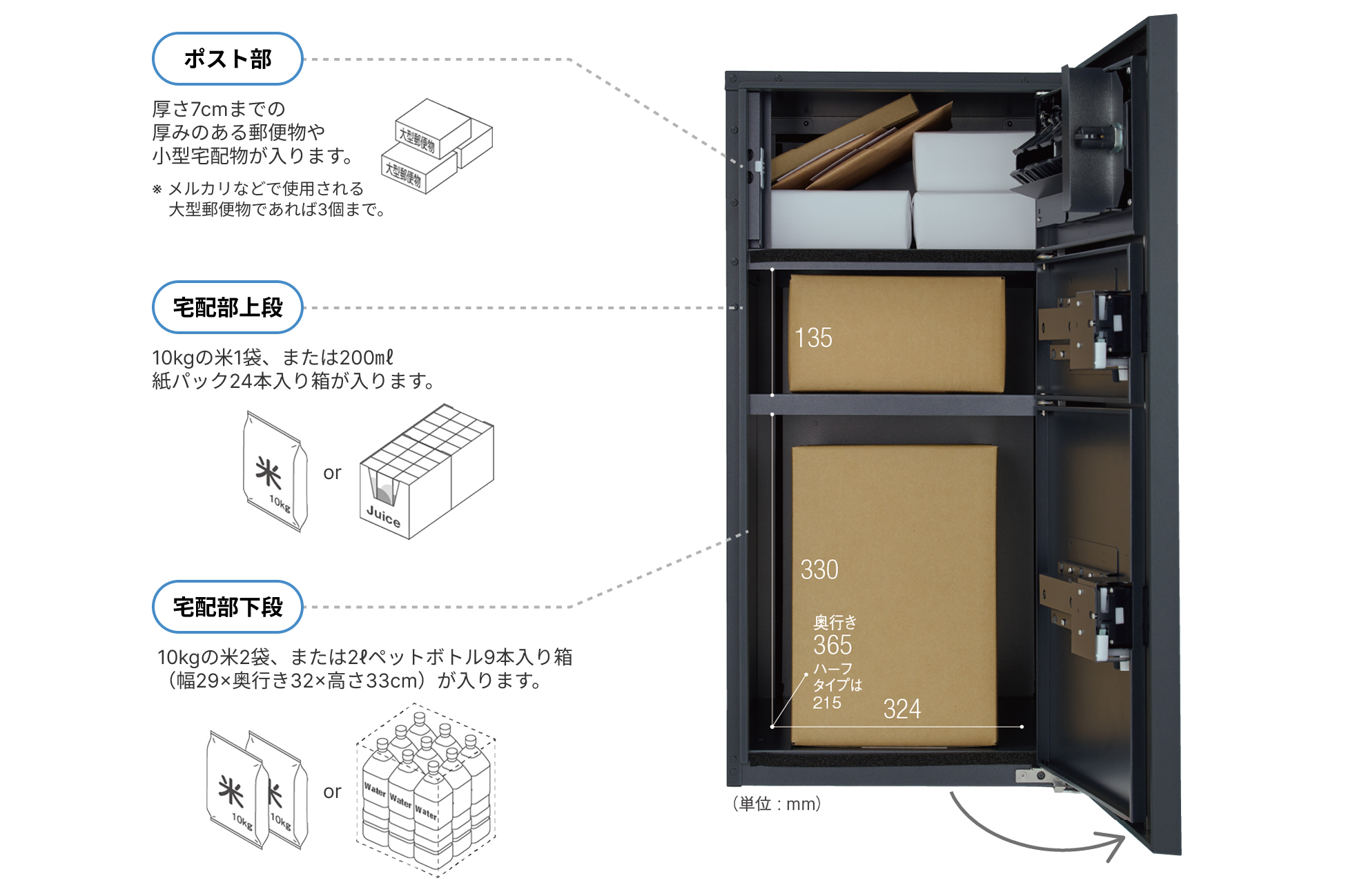 ポスト部

厚さ7cmまでの
厚みのある郵便物や
小型宅配物が入ります。

※ メルカリなどで使用される
大型郵便物であれば3個まで。

大型郵便物

大型郵便物

宅配部上段

10kgの米1袋、または200mℓ
紙パック24本入り箱が入ります。

米
10kg

or

Juice

宅配部下段

10kgの米2袋、または2ℓペットボトル9本入り箱
（幅29×奥行き32×高さ33cm）が入ります。

米
10kg

米
10kg

or

Water

Water

Water

135

330

奥行き
365
ハーフ
タイプは
215

324

（単位：mm）