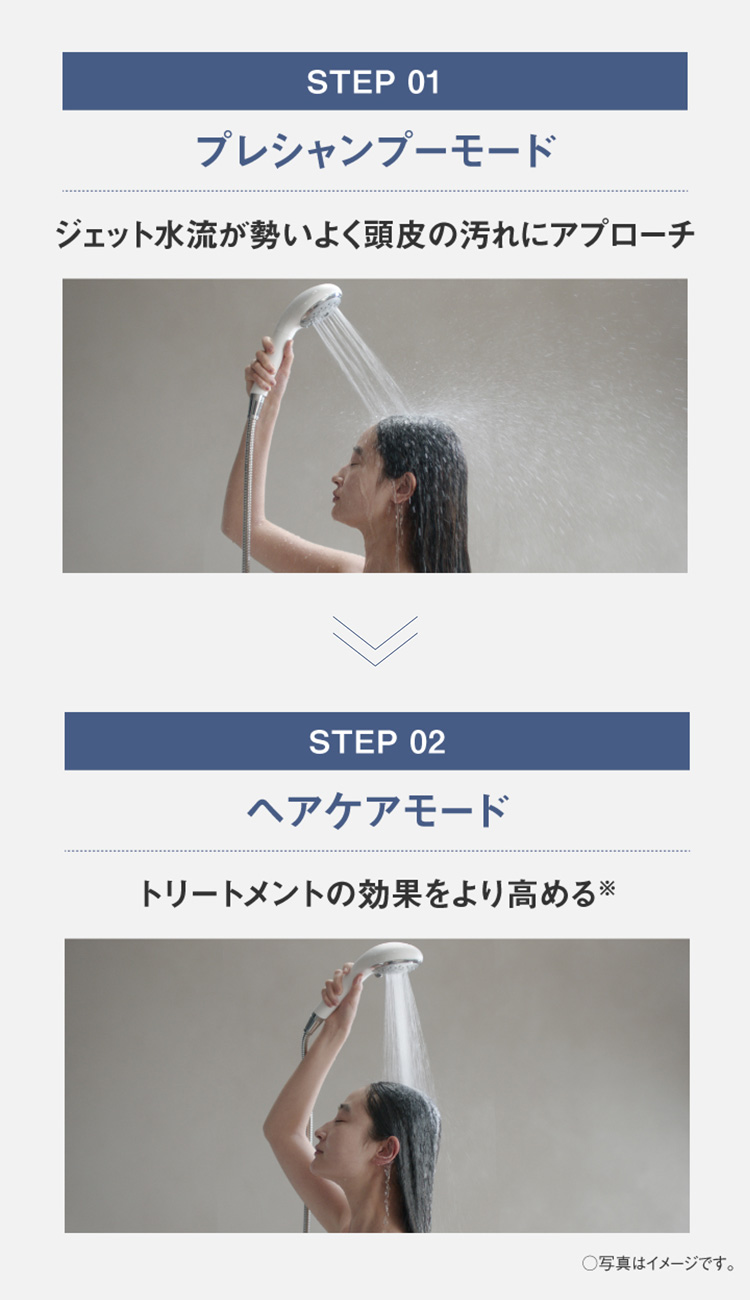 STEP 01

プレシャンプーモード

ジェット水流が勢いよく頭皮の汚れにアプローチ

STEP 02

ヘアケアモード

トリートメントの効果をより高める※

○写真はイメージです。