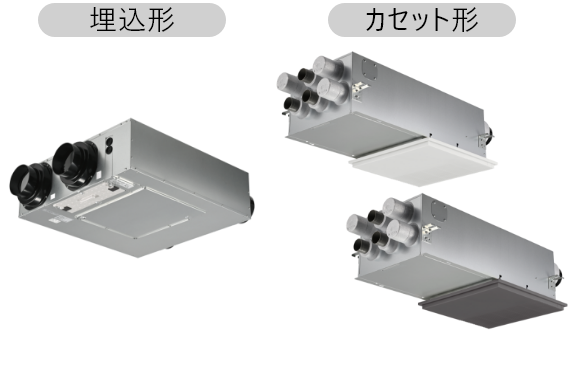 埋込形

カセット形